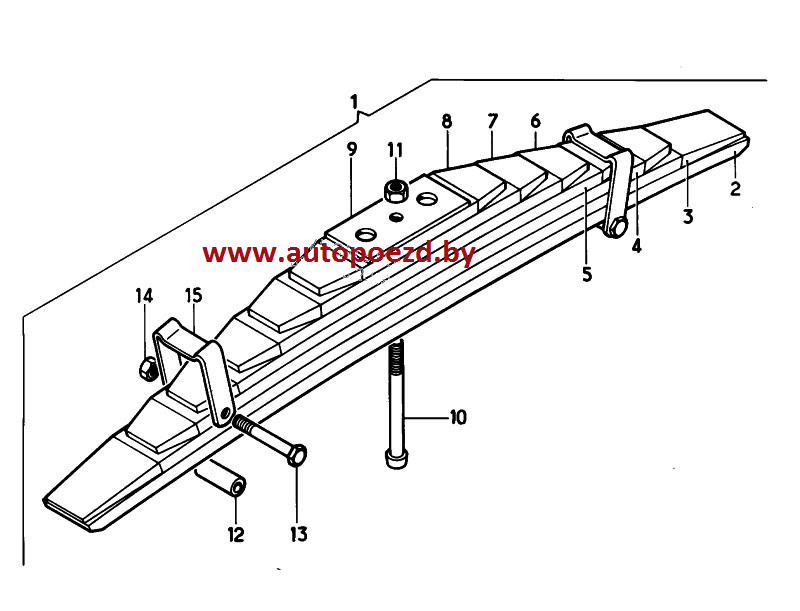 1
8
7
6
9
11
2
3
4
5
www.autopoezd.by
14
15
10
12
13